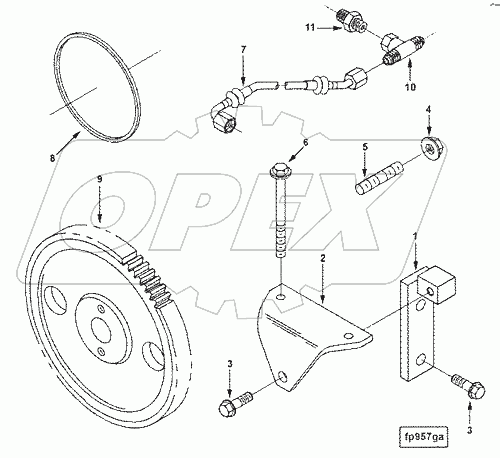 11
7
10
8
4
6
5
9
OPEX
1
2
3
3
fp957ga